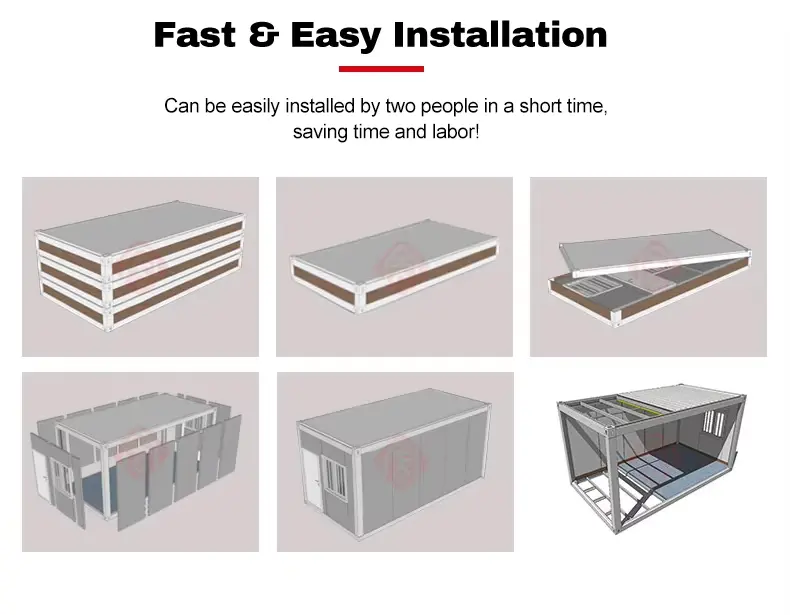 Fast & Easy Installation

Can be easily installed by two people in a short time, saving time and labor!